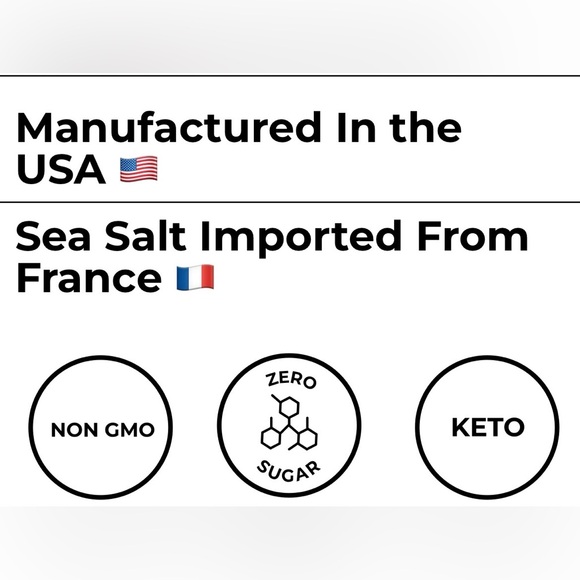 Manufactured In the USA 🇺🇸

Sea Salt Imported From France 🇫🇷

NON GMO

ZERO
SUGAR

KETO